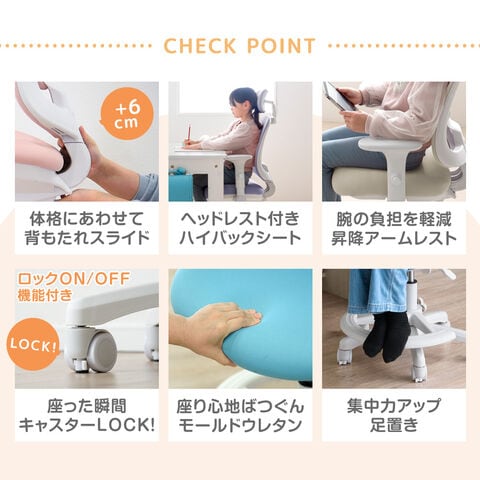 CHECK POINT

+6 cm

体格にあわせて
背もたれスライド

ヘッドレスト付き
ハイバックシート

腕の負担を軽減
昇降アームレスト

ロックON/OFF
機能付き

LOCK!

座った瞬間
キャスターLOCK!

座り心地ばつぐん
モールドウレタン

集中力アップ
足置き