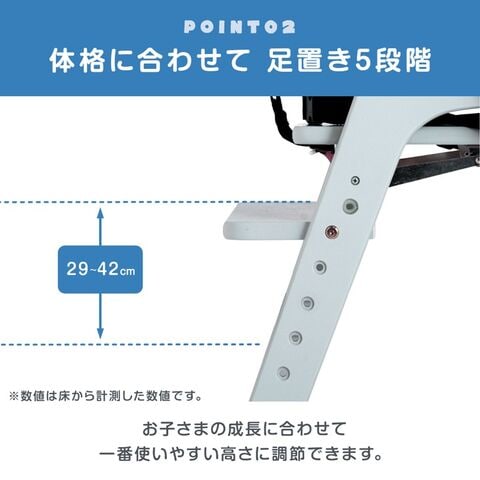 POINT02
体格に合わせて 足置き5段階

29~42cm

※数値は床から計測した数値です。

お子さまの成長に合わせて
一番使いやすい高さに調節できます。