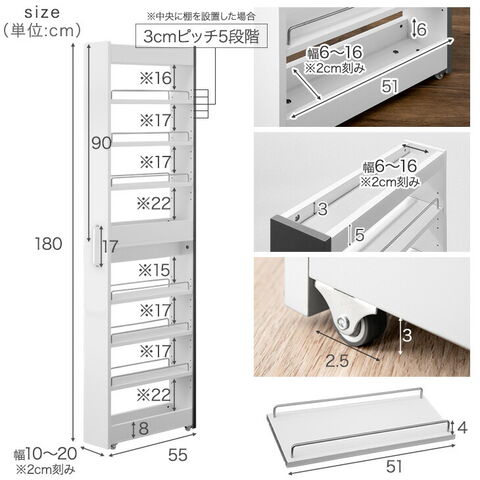 size
(単位:cm)

※中央に棚を設置した場合
3cmピッチ5段階

※16
※17
90
※17
※22
180
17
※15
※17
※17
※22
8
幅10〜20
※2cm刻み
55

6
幅6〜16
※2cm刻み
51

幅6〜16
※2cm刻み
3
5

3
2.5

4
51