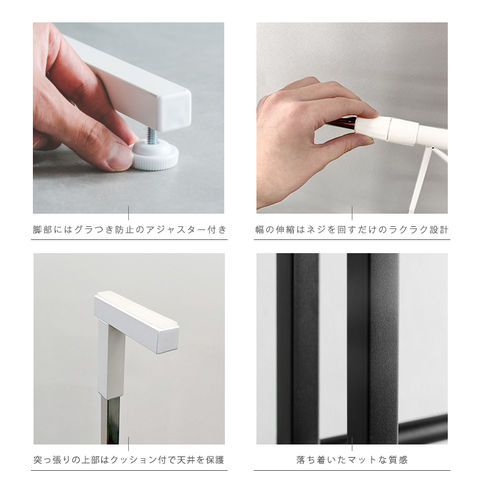 脚部にはグラつき防止のアジャスター付き

幅の伸縮はネジを回すだけのラクラク設計

突っ張りの上部はクッション付で天井を保護

落ち着いたマットな質感