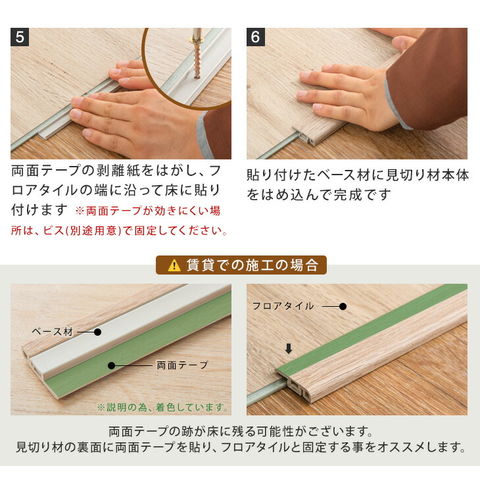 5

両面テープの剥離紙をはがし、フロアタイルの端に沿って床に貼り付けます ※両面テープが効きにくい場所は、ビス(別途用意)で固定してください。

6

貼り付けたベース材に見切り材本体をはめ込んで完成です

賃貸での施工の場合

ベース材

両面テープ

※説明の為、着色しています。

フロアタイル

両面テープの跡が床に残る可能性がございます。
見切り材の裏面に両面テープを貼り、フロアタイルと固定する事をオススメします。