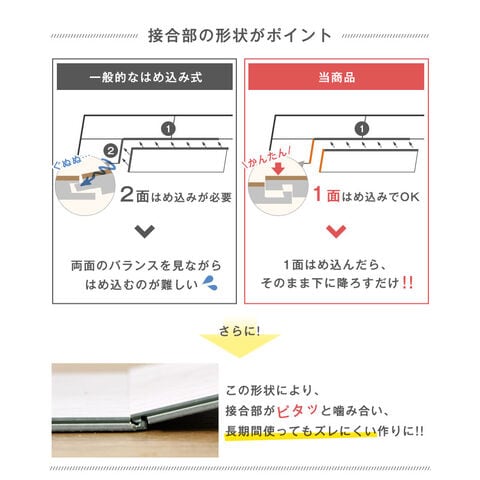 接合部の形状がポイント

一般的なはめ込み式

1

2

ぐぬぬ…

2面はめ込みが必要

両面のバランスを見ながら
はめ込むのが難しい

当商品

1

かんたん!

1面はめ込みでOK

1面はめ込んだら、
そのまま下に降ろすだけ!!

さらに!

この形状により、
接合部がピタッと噛み合い、
長期間使ってもズレにくい作りに!!