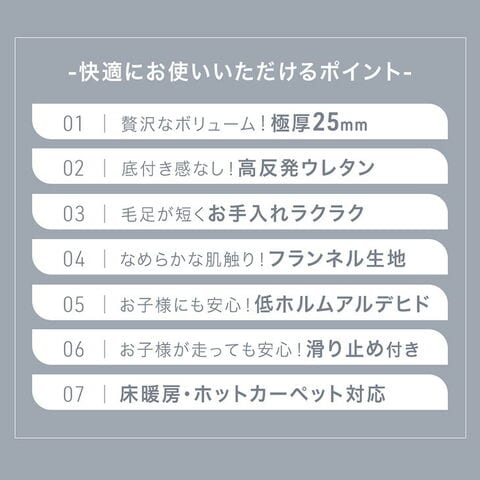 -快適にお使いいただけるポイント-

01 | 贅沢なボリューム！極厚25mm

02 | 底付き感なし！高反発ウレタン

03 | 毛足が短くお手入れラクラク

04 | なめらかな肌触り！フランネル生地

05 | お子様にも安心！低ホルムアルデヒド

06 | お子様が走っても安心！滑り止め付き

07 | 床暖房・ホットカーペット対応