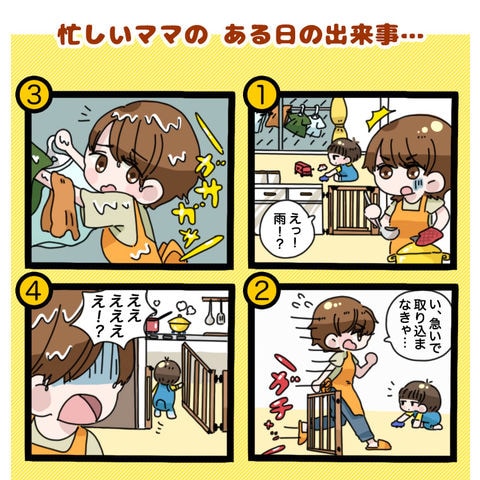 忙しいママの　ある日の出来事…

①

えっ！雨！？

②

い、急いで取り込まなきゃ…

ガチ

③

ガサガサ

④

ええええええ！？