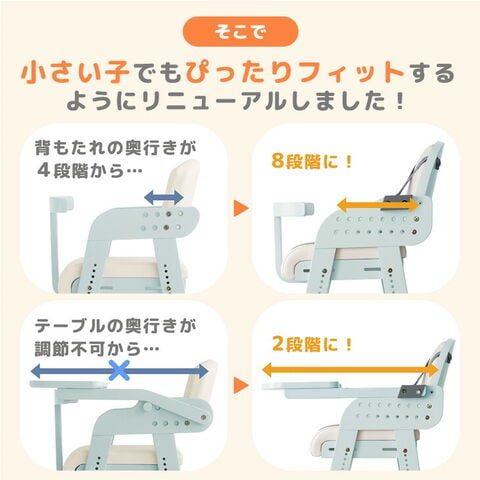 そこで

小さい子でもぴったりフィットするようにリニューアルしました！

背もたれの奥行きが4段階から…

8段階に！

テーブルの奥行きが調節不可から…

2段階に！