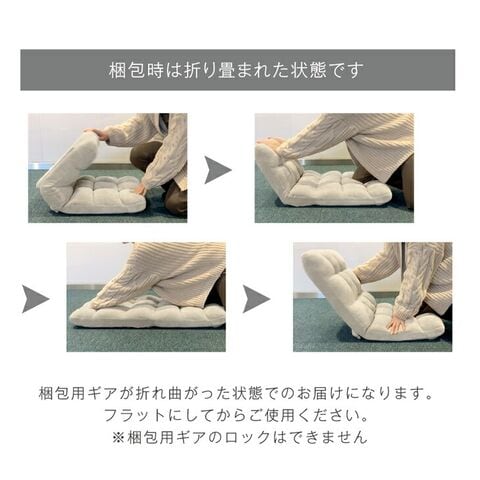 梱包時は折り畳まれた状態です

梱包用ギアが折れ曲がった状態でのお届けになります。
フラットにしてからご使用ください。
※梱包用ギアのロックはできません