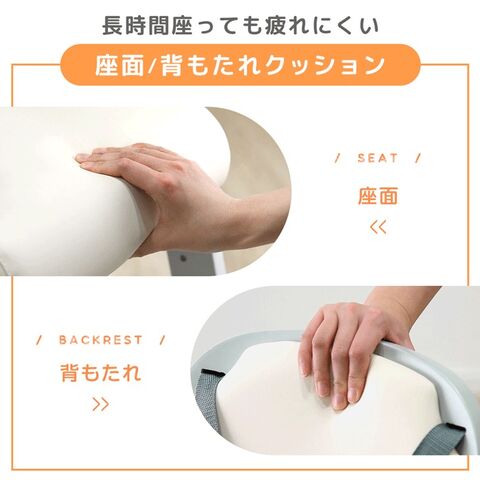 長時間座っても疲れにくい

座面/背もたれクッション

/ SEAT /

座面

<<

/ BACKREST /

背もたれ

>>