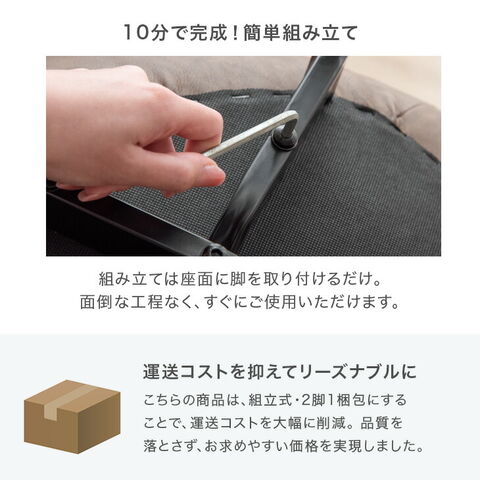 10分で完成！簡単組み立て

組み立ては座面に脚を取り付けるだけ。
面倒な工程なく、すぐにご使用いただけます。

運送コストを抑えてリーズナブルに

こちらの商品は、組立式・2脚1梱包にすることで、運送コストを大幅に削減。品質を落とさず、お求めやすい価格を実現しました。