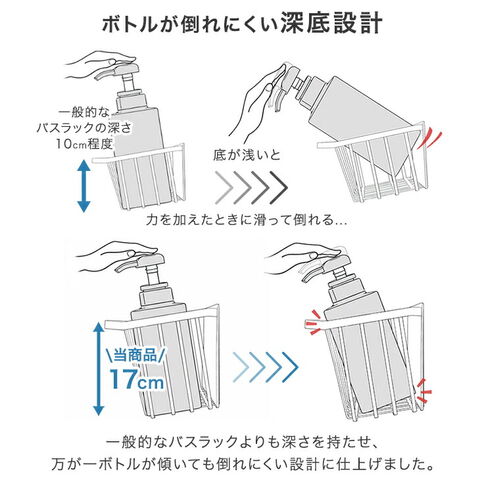 ボトルが倒れにくい深底設計

一般的な
バスラックの深さ
10cm程度

底が浅いと

力を加えたときに滑って倒れる…

\当商品/
17cm

一般的なバスラックよりも深さを持たせ、
万が一ボトルが傾いても倒れにくい設計に仕上げました。