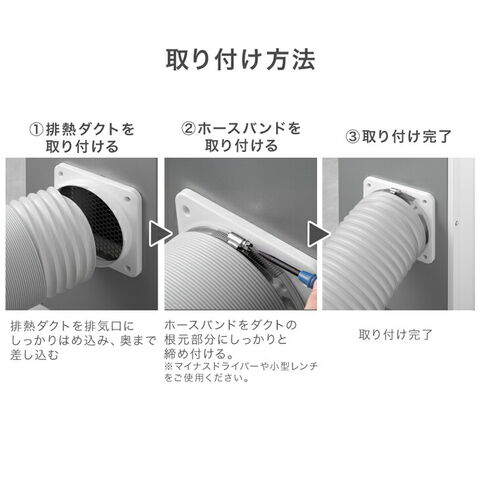 取り付け方法

①排熱ダクトを取り付ける

②ホースバンドを取り付ける

③取り付け完了

排熱ダクトを排気口にしっかりはめ込み、奥まで差し込む

ホースバンドをダクトの根元部分にしっかりと締め付ける。
※マイナスドライバーや小型レンチをご使用ください。

取り付け完了