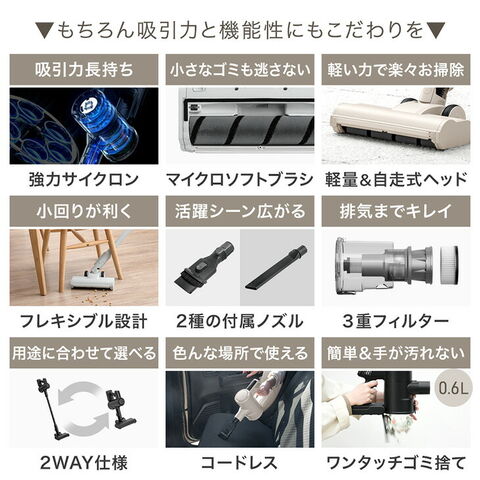 ▼もちろん吸引力と機能性にもこだわりを▼

吸引力長持ち

強力サイクロン

小さなゴミも逃さない

マイクロソフトブラシ

軽い力で楽々お掃除

軽量&自走式ヘッド

小回りが利く

フレキシブル設計

活躍シーン広がる

2種の付属ノズル

排気までキレイ

3重フィルター

用途に合わせて選べる

2WAY仕様

色んな場所で使える

コードレス

簡単&手が汚れない

0.6L

ワンタッチゴミ捨て