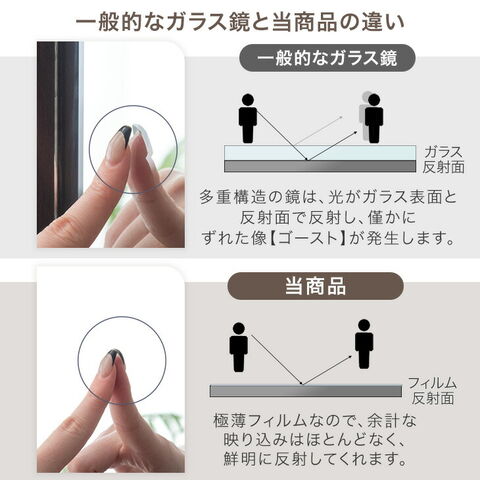 一般的なガラス鏡と当商品の違い

一般的なガラス鏡

ガラス
反射面

多重構造の鏡は、光がガラス表面と反射面で反射し、僅かにずれた像【ゴースト】が発生します。

当商品

フィルム
反射面

極薄フィルムなので、余計な映り込みはほとんどなく、鮮明に反射してくれます。