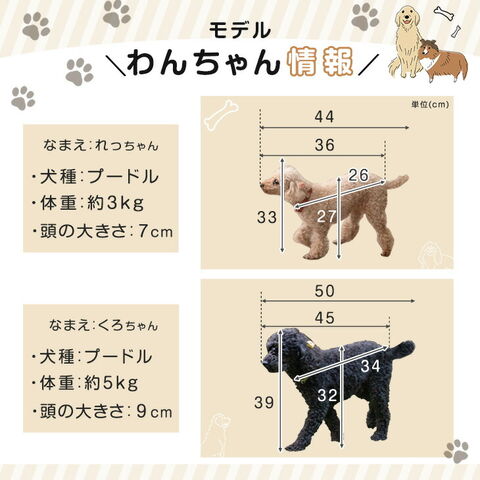 モデル
＼わんちゃん情報／

なまえ：れっちゃん
・犬種：プードル
・体重：約3kg
・頭の大きさ：7cm

単位(cm)
44
36
26
33
27

なまえ：くろちゃん
・犬種：プードル
・体重：約5kg
・頭の大きさ：9cm

50
45
34
39
32