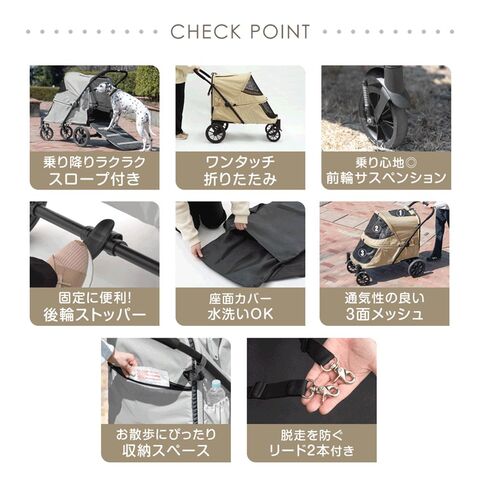 CHECK POINT

乗り降りラクラク
スロープ付き

ワンタッチ
折りたたみ

乗り心地◎
前輪サスペンション

固定に便利!
後輪ストッパー

座面カバー
水洗いOK

1

2

3

通気性の良い
3面メッシュ

お散歩にぴったり
収納スペース

脱走を防ぐ
リード2本付き