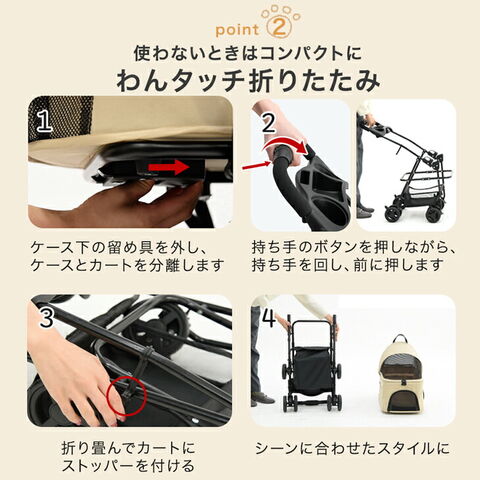 point 2

使わないときはコンパクトに
わんタッチ折りたたみ

1

ケース下の留め具を外し、ケースとカートを分離します

2

持ち手のボタンを押しながら、持ち手を回し、前に押します

3

折り畳んでカートにストッパーを付ける

4

シーンに合わせたスタイルに