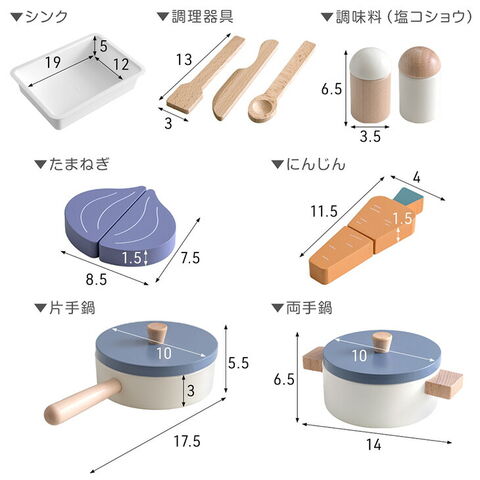 ▼シンク

5
19
12

▼調理器具

13
3

▼調味料（塩コショウ）

6.5
3.5

▼たまねぎ

1.5
7.5
8.5

▼にんじん

4
11.5
1.5

▼片手鍋

10
5.5
3
17.5

▼両手鍋

10
6.5
14