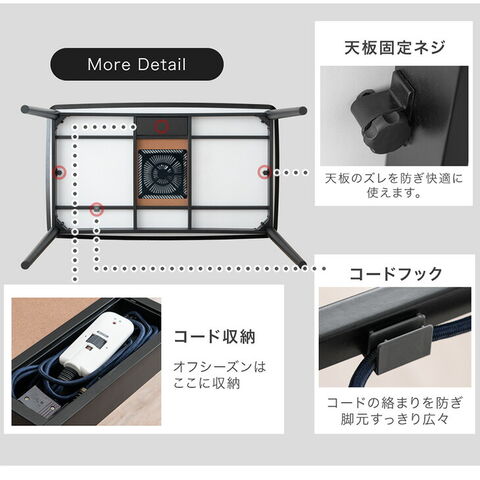 More Detail

天板固定ネジ

天板のズレを防ぎ快適に使えます。

コードフック

コードの絡まりを防ぎ脚元すっきり広々

コード収納

オフシーズンはここに収納