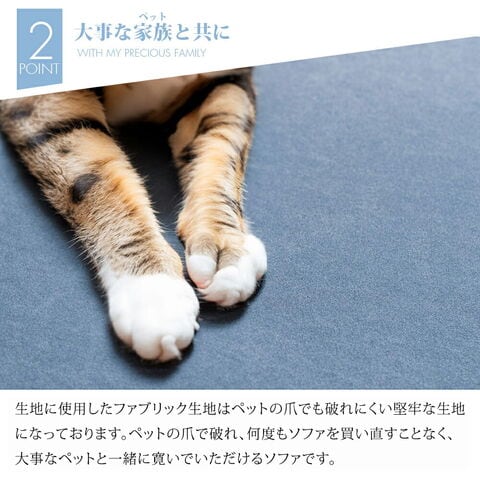 2
POINT

ペット
大事な家族と共に
WITH MY PRECIOUS FAMILY

生地に使用したファブリック生地はペットの爪でも破れにくい堅牢な生地になっております。ペットの爪で破れ、何度もソファを買い直すことなく、大事なペットと一緒に寛いでいただけるソファです。