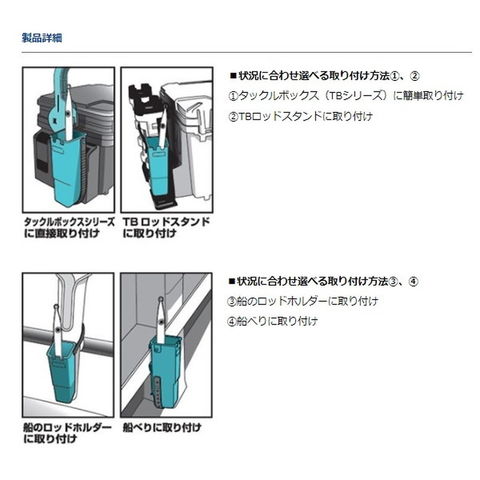 製品詳細

タックルボックスシリーズに直接取り付け

TB ロッドスタンドに取り付け

■状況に合わせ選べる取り付け方法①、②
①タックルボックス（TBシリーズ）に簡単取り付け
②TBロッドスタンドに取り付け

船のロッドホルダーに取り付け

船べりに取り付け

■状況に合わせ選べる取り付け方法③、④
③船のロッドホルダーに取り付け
④船べりに取り付け