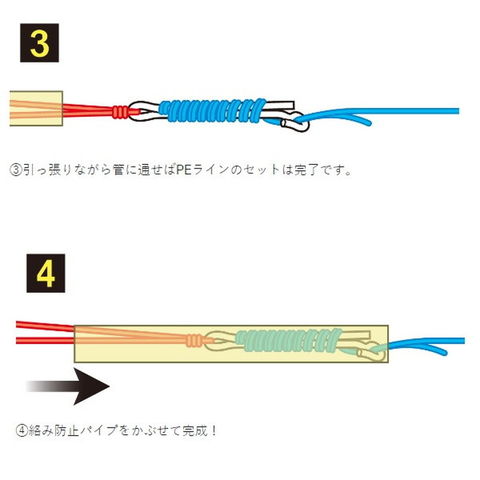 3

③引っ張りながら管に通せばPEラインのセットは完了です。

4

④絡み防止パイプをかぶせて完成！