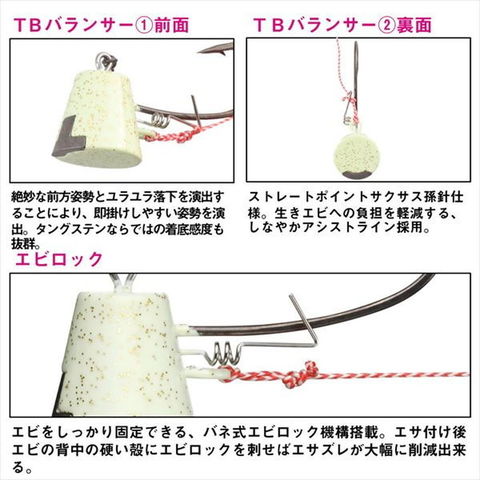 ＴＢバランサー①前面

絶妙な前方姿勢とユラユラ落下を演出することにより、即掛けしやすい姿勢を演出。タングステンならではの着底感度も抜群。

ＴＢバランサー②裏面

ストレートポイントサクサス孫針仕様。生きエビへの負担を軽減する、しなやかアシストライン採用。

エビロック

エビをしっかり固定できる、バネ式エビロック機構搭載。エサ付け後エビの背中の硬い殻にエビロックを刺せばエサズレが大幅に削減出来る。