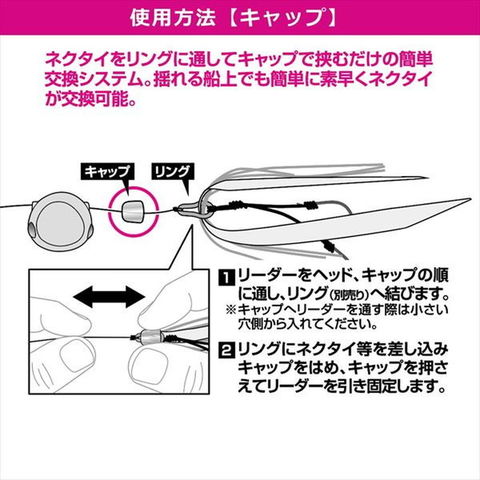 使用方法【キャップ】

ネクタイをリングに通してキャップで挟むだけの簡単交換システム。揺れる船上でも簡単に素早くネクタイが交換可能。

キャップ

リング

1 リーダーをヘッド、キャップの順に通し、リング(別売り)へ結びます。
※キャップへリーダーを通す際は小さい穴側から入れてください。

2 リングにネクタイ等を差し込みキャップをはめ、キャップを押さえてリーダーを引き固定します。