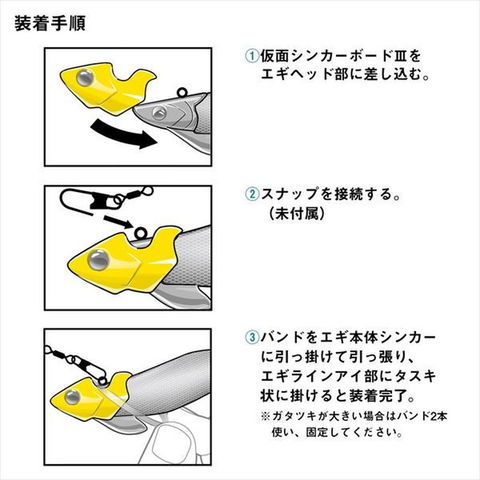 装着手順

①仮面シンカーボードⅢをエギヘッド部に差し込む。

②スナップを接続する。（未付属）

③バンドをエギ本体シンカーに引っ掛けて引っ張り、エギラインアイ部にタスキ状に掛けると装着完了。
※ガタツキが大きい場合はバンド2本使い、固定してください。