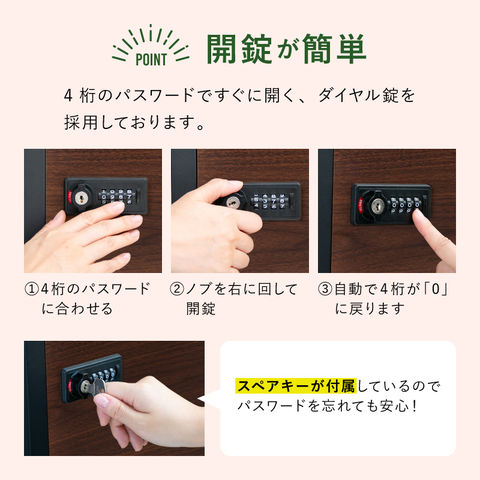 POINT 開錠が簡単

4 桁のパスワードですぐに開く、ダイヤル錠を採用しております。

①4桁のパスワードに合わせる

②ノブを右に回して開錠

③自動で4桁が「0」に戻ります

スペアキーが付属しているのでパスワードを忘れても安心!