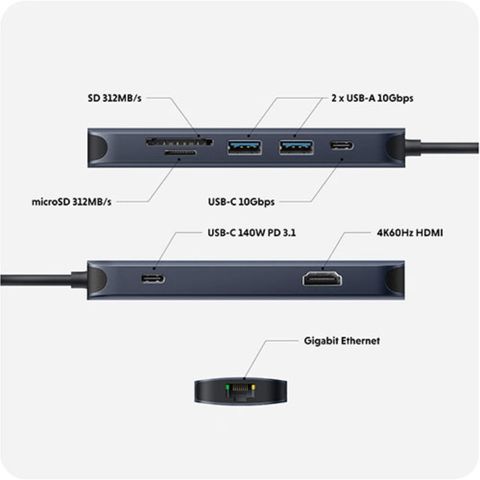 SD 312MB/s

2 x USB-A 10Gbps

microSD 312MB/s

USB-C 10Gbps

USB-C 140W PD 3.1

4K60Hz HDMI

Gigabit Ethernet