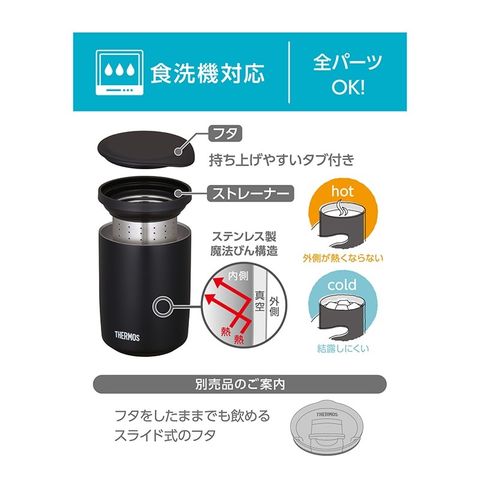 食洗機対応

全パーツ OK!

フタ

持ち上げやすいタブ付き

ストレーナー

ステンレス製
魔法びん構造

内側

真空

外側

熱

熱

THERMOS

hot

外側が熱くならない

cold

結露しにくい

別売品のご案内

フタをしたままでも飲める
スライド式のフタ

THERMOS