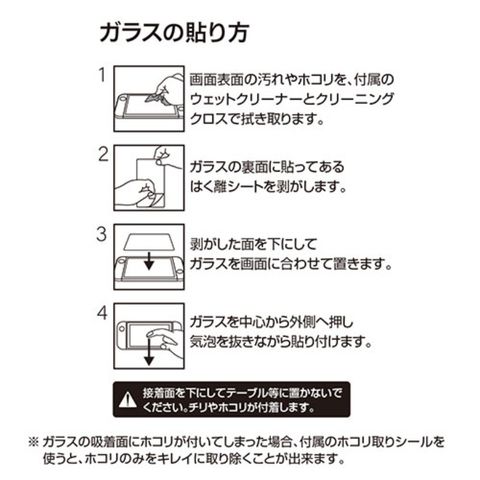 ガラスの貼り方

1 画面表面の汚れやホコリを、付属のウェットクリーナーとクリーニングクロスで拭き取ります。

2 ガラスの裏面に貼ってあるはく離シートを剥がします。

3 剥がした面を下にしてガラスを画面に合わせて置きます。

4 ガラスを中心から外側へ押し気泡を抜きながら貼り付けます。

接着面を下にしてテーブル等に置かないでください。チリやホコリが付着します。

※ ガラスの吸着面にホコリが付いてしまった場合、付属のホコリ取りシールを使うと、ホコリのみをキレイに取り除くことが出来ます。