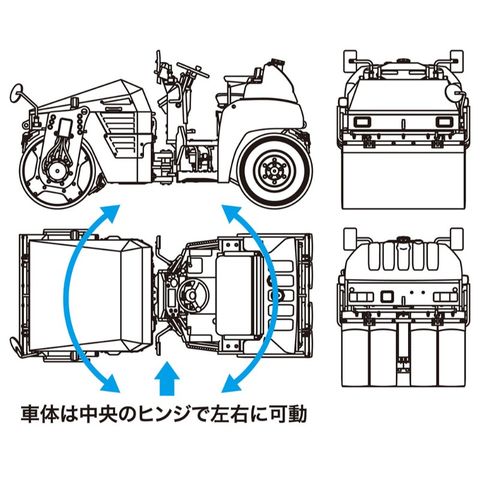 車体は中央のヒンジで左右に可動