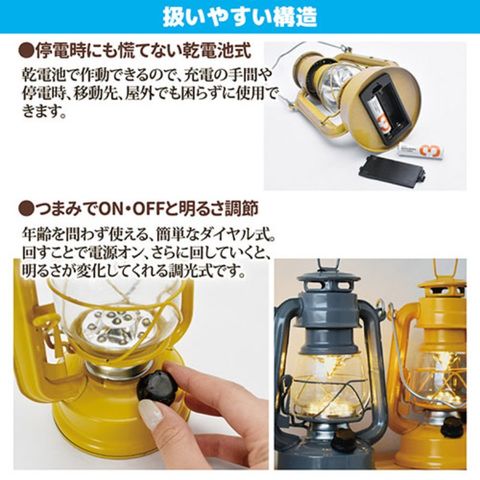 扱いやすい構造

●停電時にも慌てない乾電池式

乾電池で作動できるので、充電の手間や停電時、移動先、屋外でも困らずに使用できます。

●つまみでON・OFFと明るさ調節

年齢を問わず使える、簡単なダイヤル式。回すことで電源オン、さらに回していくと、明るさが変化してくれる調光式です。