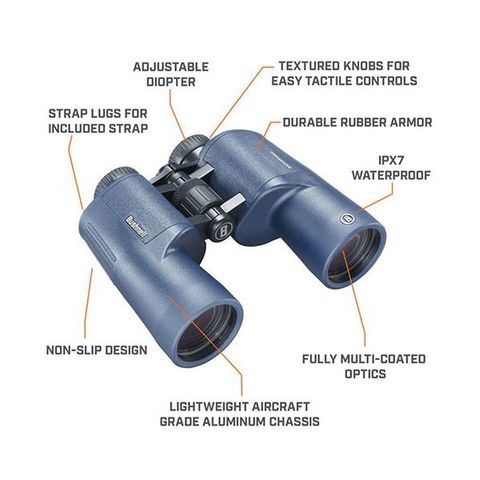 ADJUSTABLE DIOPTER

TEXTURED KNOBS FOR EASY TACTILE CONTROLS

STRAP LUGS FOR INCLUDED STRAP

DURABLE RUBBER ARMOR

IPX7 WATERPROOF

Bushnell

B

B

NON-SLIP DESIGN

FULLY MULTI-COATED OPTICS

LIGHTWEIGHT AIRCRAFT GRADE ALUMINUM CHASSIS