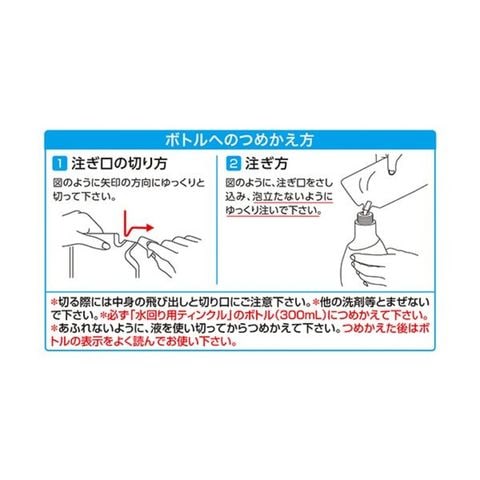 ボトルへのつめかえ方

1 注ぎ口の切り方

図のように矢印の方向にゆっくりと切って下さい。

2 注ぎ方

図のように、注ぎ口をさし込み、泡立たないようにゆっくり注いで下さい。

＊切る際には中身の飛び出しと切り口にご注意下さい。＊他の洗剤等とまぜないで下さい。＊必ず「水回り用ティンクル」のボトル(300mL)につめかえて下さい。＊あふれないように、液を使い切ってからつめかえて下さい。つめかえた後はボトルの表示をよく読んでお使い下さい。