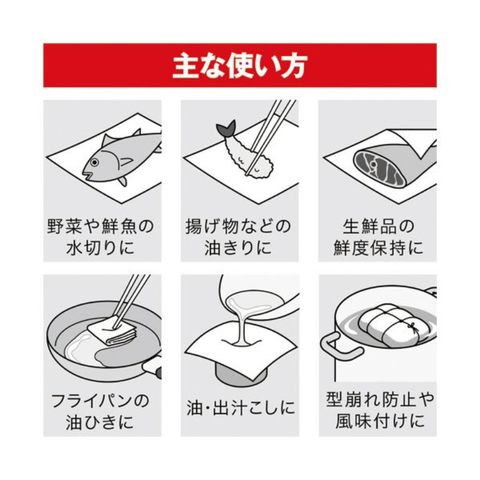 主な使い方

野菜や鮮魚の水切りに

揚げ物などの油きりに

生鮮品の鮮度保持に

フライパンの油ひきに

油・出汁こしに

型崩れ防止や風味付けに