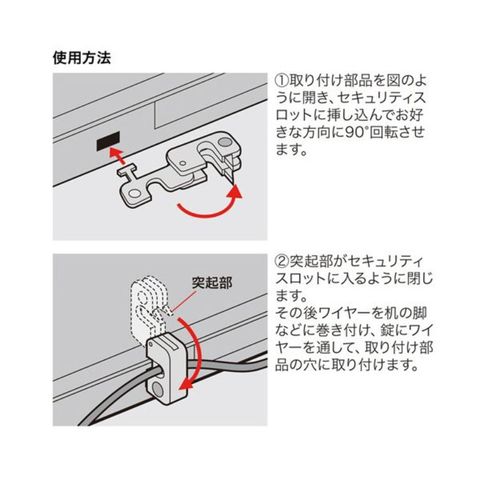 使用方法

①取り付け部品を図のように開き、セキュリティスロットに挿し込んでお好きな方向に90°回転させます。

突起部

②突起部がセキュリティスロットに入るように閉じます。
その後ワイヤーを机の脚などに巻き付け、錠にワイヤーを通して、取り付け部品の穴に取り付けます。