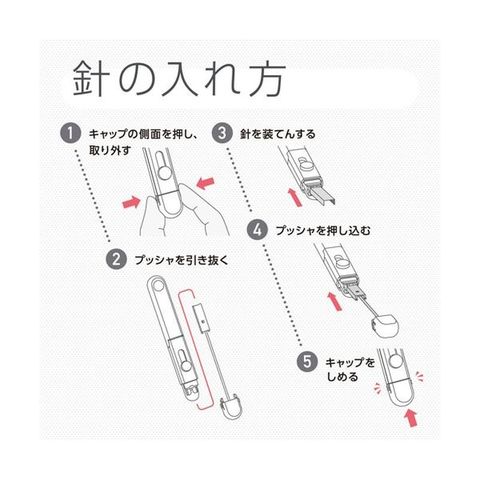 針の入れ方

1 キャップの側面を押し、取り外す

2 プッシャを引き抜く

3 針を装てんする

4 プッシャを押し込む

5 キャップをしめる