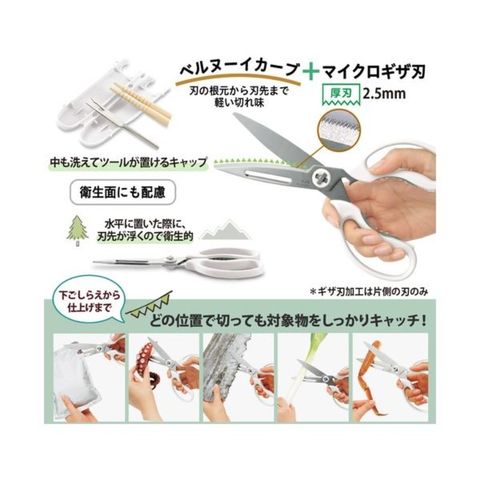 ベルヌーイカーブ + マイクロギザ刃

刃の根元から刃先まで軽い切れ味

厚刃 2.5mm

中も洗えてツールが置けるキャップ

衛生面にも配慮

水平に置いた際に、刃先が浮くので衛生的

＊ギザ刃加工は片側の刃のみ

下ごしらえから仕上げまで

どの位置で切っても対象物をしっかりキャッチ！