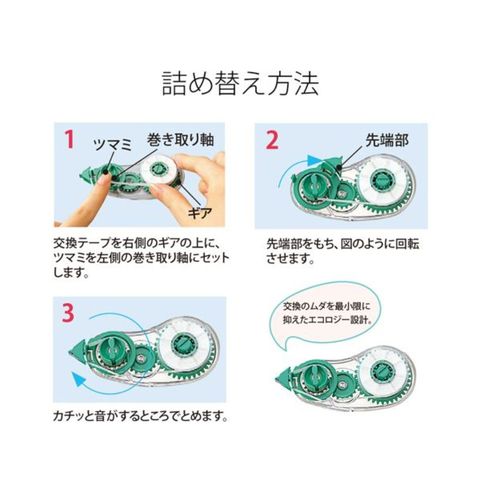 詰め替え方法

1
ツマミ
巻き取り軸
ギア

交換テープを右側のギアの上に、ツマミを左側の巻き取り軸にセットします。

2
先端部

先端部をもち、図のように回転させます。

3

カチッと音がするところでとめます。

交換のムダを最小限に抑えたエコロジー設計。