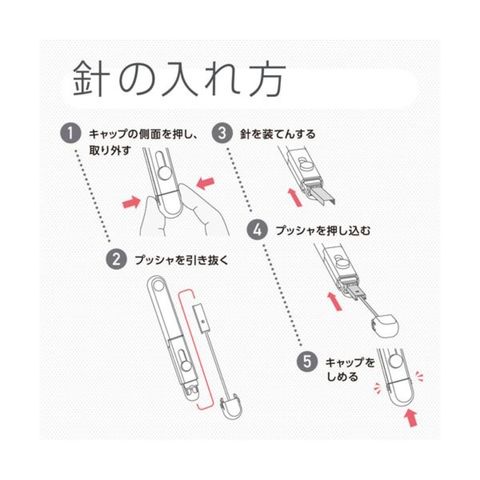 針の入れ方

1 キャップの側面を押し、取り外す

2 プッシャを引き抜く

3 針を装てんする

4 プッシャを押し込む

5 キャップをしめる