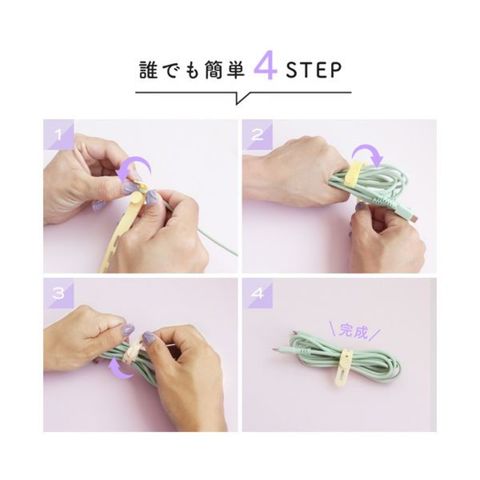 誰でも簡単 4 STEP

1

2

3

4

\完成/