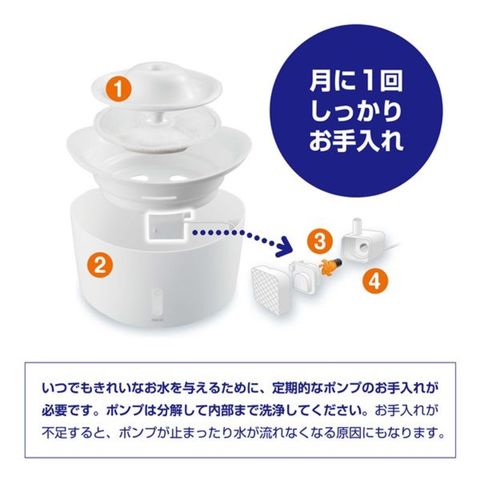 月に1回
しっかり
お手入れ

1

2

3

4

いつでもきれいなお水を与えるために、定期的なポンプのお手入れが必要です。ポンプは分解して内部まで洗浄してください。お手入れが不足すると、ポンプが止まったり水が流れなくなる原因にもなります。