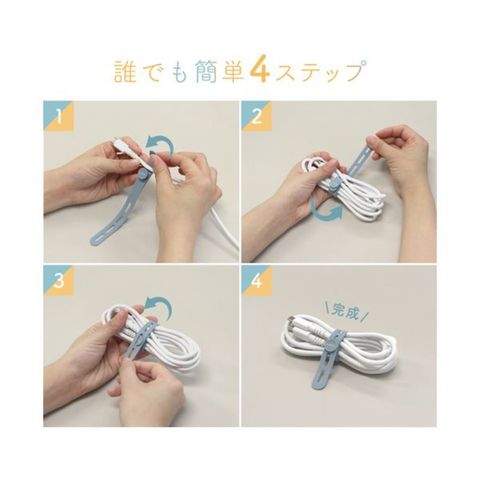 誰でも簡単4ステップ

1

2

3

4

\完成/