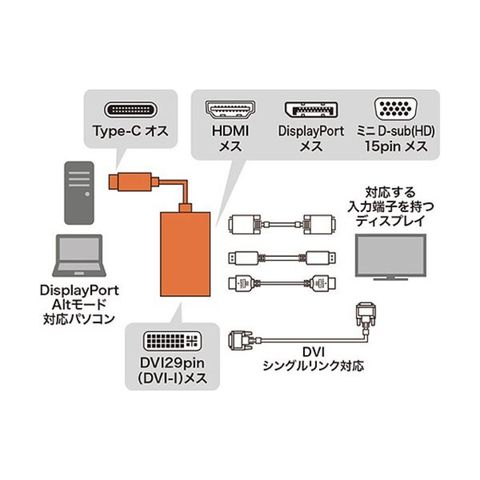 Type-C オス

HDMI
メス

DisplayPort
メス

ミニ D-sub(HD)
15pin メス

対応する
入力端子を持つ
ディスプレイ

DisplayPort
Altモード
対応パソコン

DVI29pin
(DVI-I)メス

DVI
シングルリンク対応