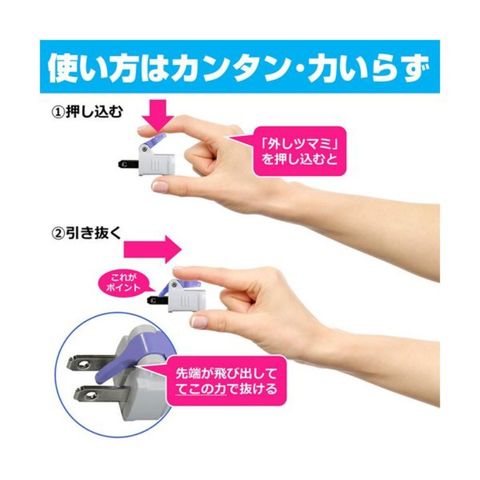 使い方はカンタン・力いらず

①押し込む

「外しツマミ」を押し込むと

②引き抜く

これがポイント

先端が飛び出しててこの力で抜ける