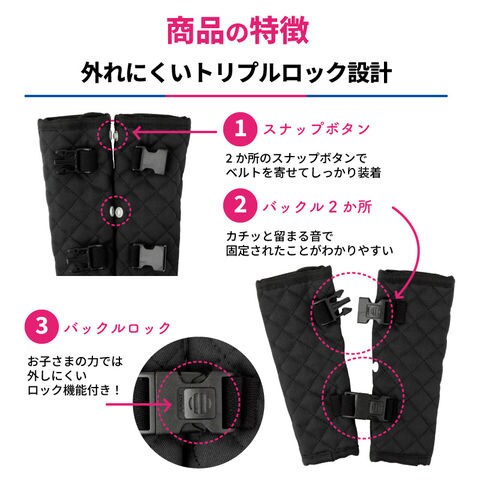 商品の特徴

外れにくいトリプルロック設計

1 スナップボタン

2か所のスナップボタンで
ベルトを寄せてしっかり装着

2 バックル2か所

カチッと留まる音で
固定されたことがわかりやすい

3 バックルロック

お子さまの力では
外しにくい
ロック機能付き！