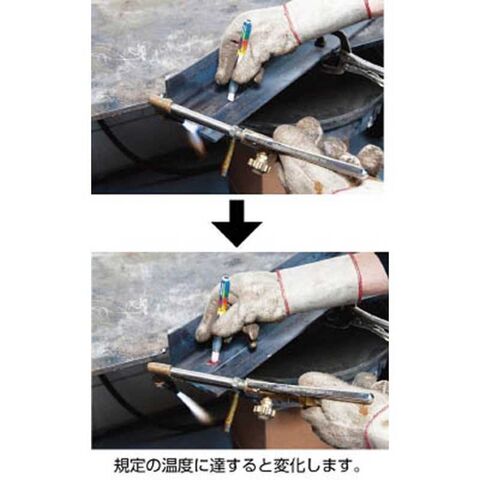 規定の温度に達すると変化します。