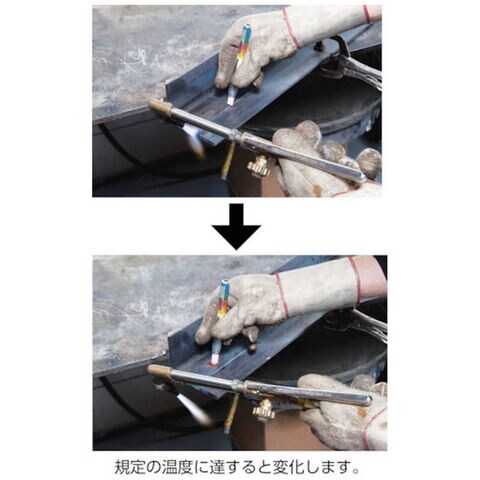 規定の温度に達すると変化します。