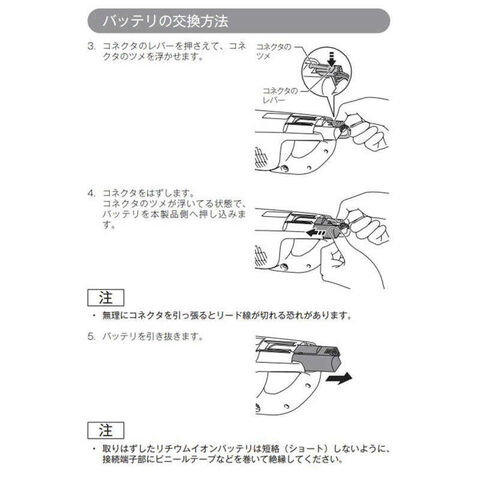 バッテリの交換方法

3. コネクタのレバーを押さえて、コネクタのツメを浮かせます。

コネクタのツメ

コネクタのレバー

4. コネクタをはずします。
コネクタのツメが浮いてる状態で、バッテリを本製品側へ押し込みます。

注

・ 無理にコネクタを引っ張るとリード線が切れる恐れがあります。

5. バッテリを引き抜きます。

注

・ 取りはずしたリチウムイオンバッテリは短絡（ショート）しないように、接続端子部にビニールテープなどを巻いて絶縁してください。